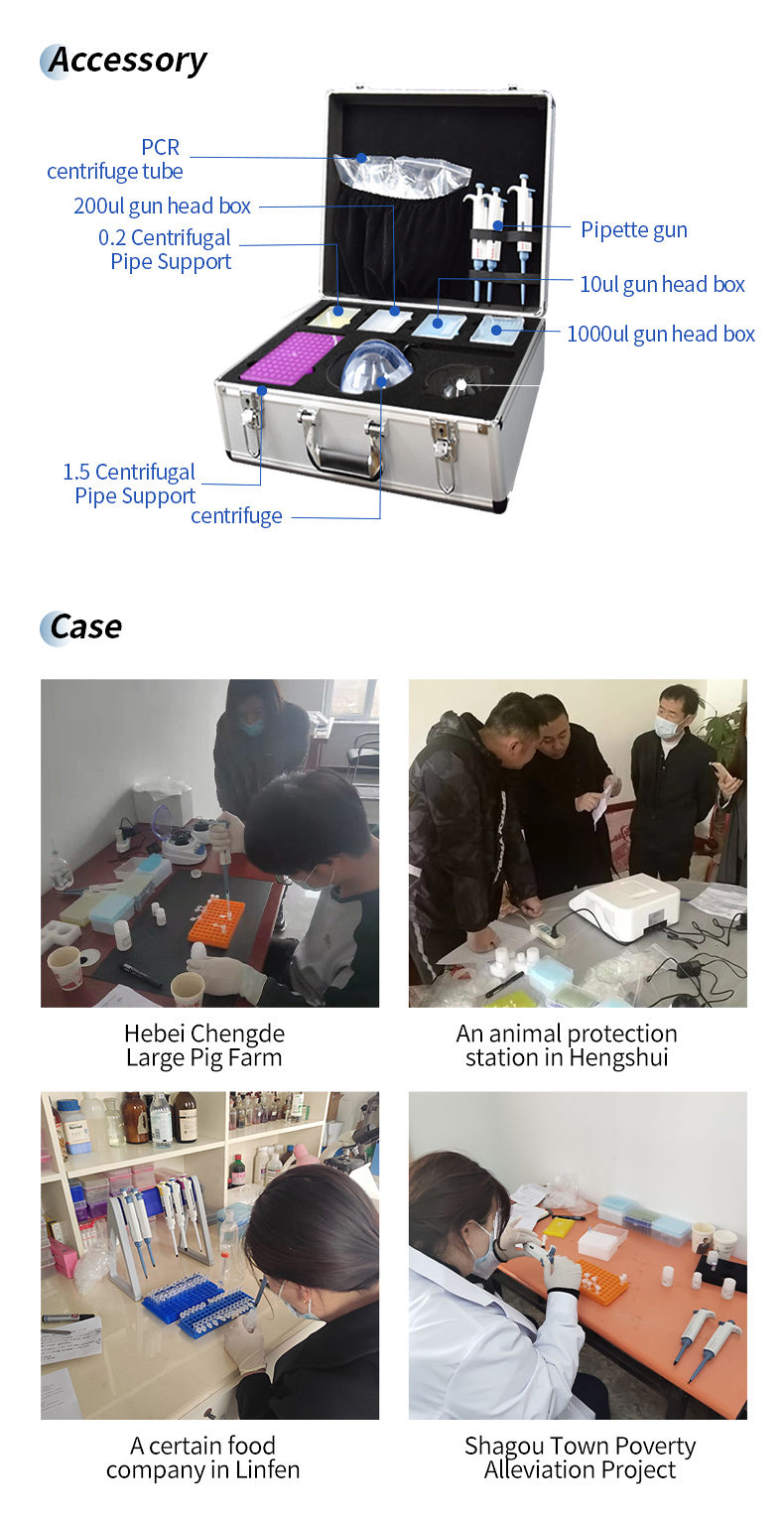 Accessory

PCR centrifuge tube

200ul gun head box

0.2 Centrifugal Pipe Support

Pipette gun

10ul gun head box

1000ul gun head box

1.5 Centrifugal Pipe Support

centrifuge

Case

Hebei Chengde Large Pig Farm

An animal protection station in Hengshui

A certain food company in Linfen

Shagou Town Poverty Alleviation Project